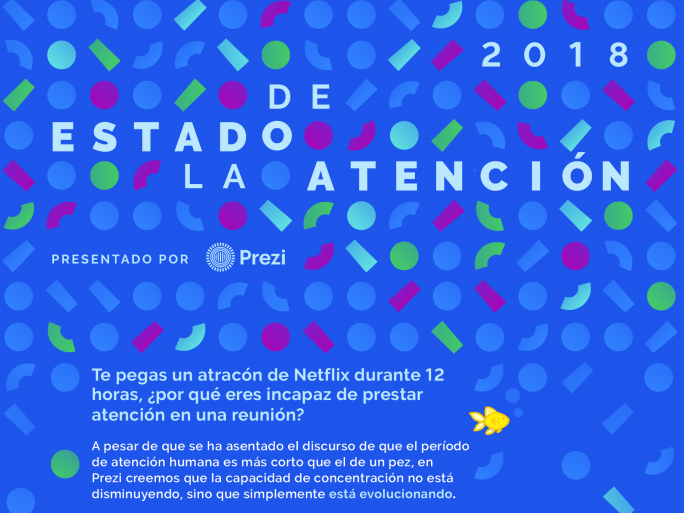 2018
DE
ESTADO
LA ATENCIÓN

PRESENTADO POR Prezi

Te pegas un atracón de Netflix durante 12 horas, ¿por qué eres incapaz de prestar atención en una reunión?

A pesar de que se ha asentado el discurso de que el período de atención humana es más corto que el de un pez, en Prezi creemos que la capacidad de concentración no está disminuyendo, sino que simplemente está evolucionando.